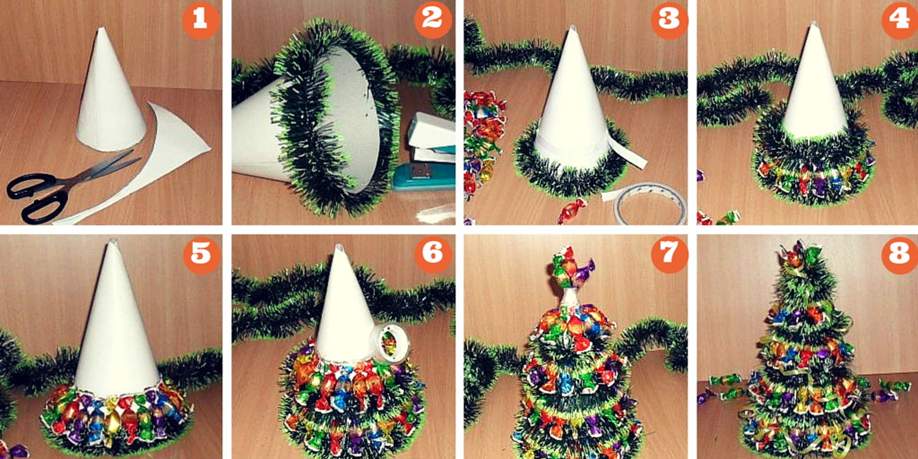 1
2
3
4
5
6
7
8